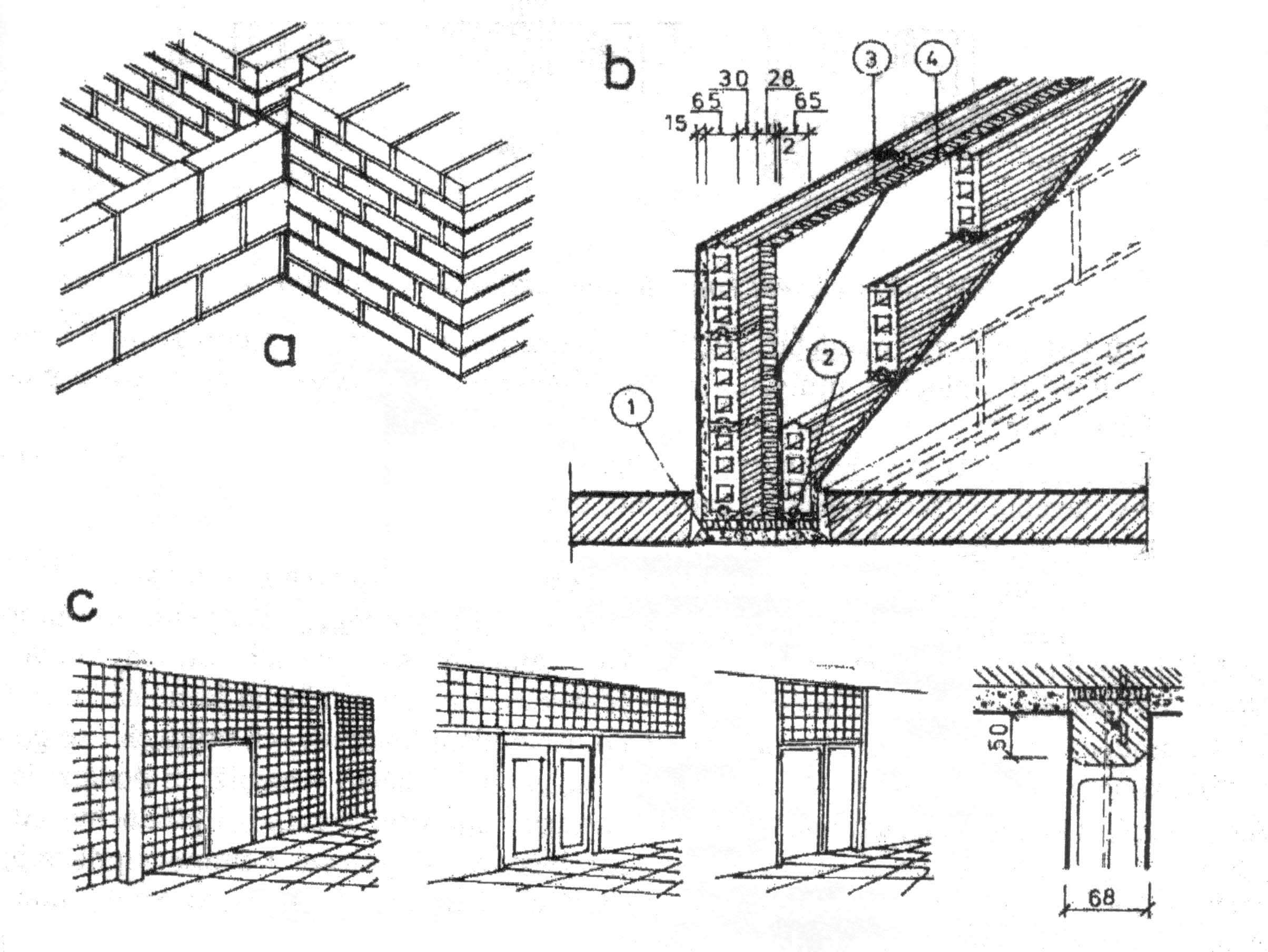 a

b

30 28
65 65
15 2

3 4

2

1

c

50

68