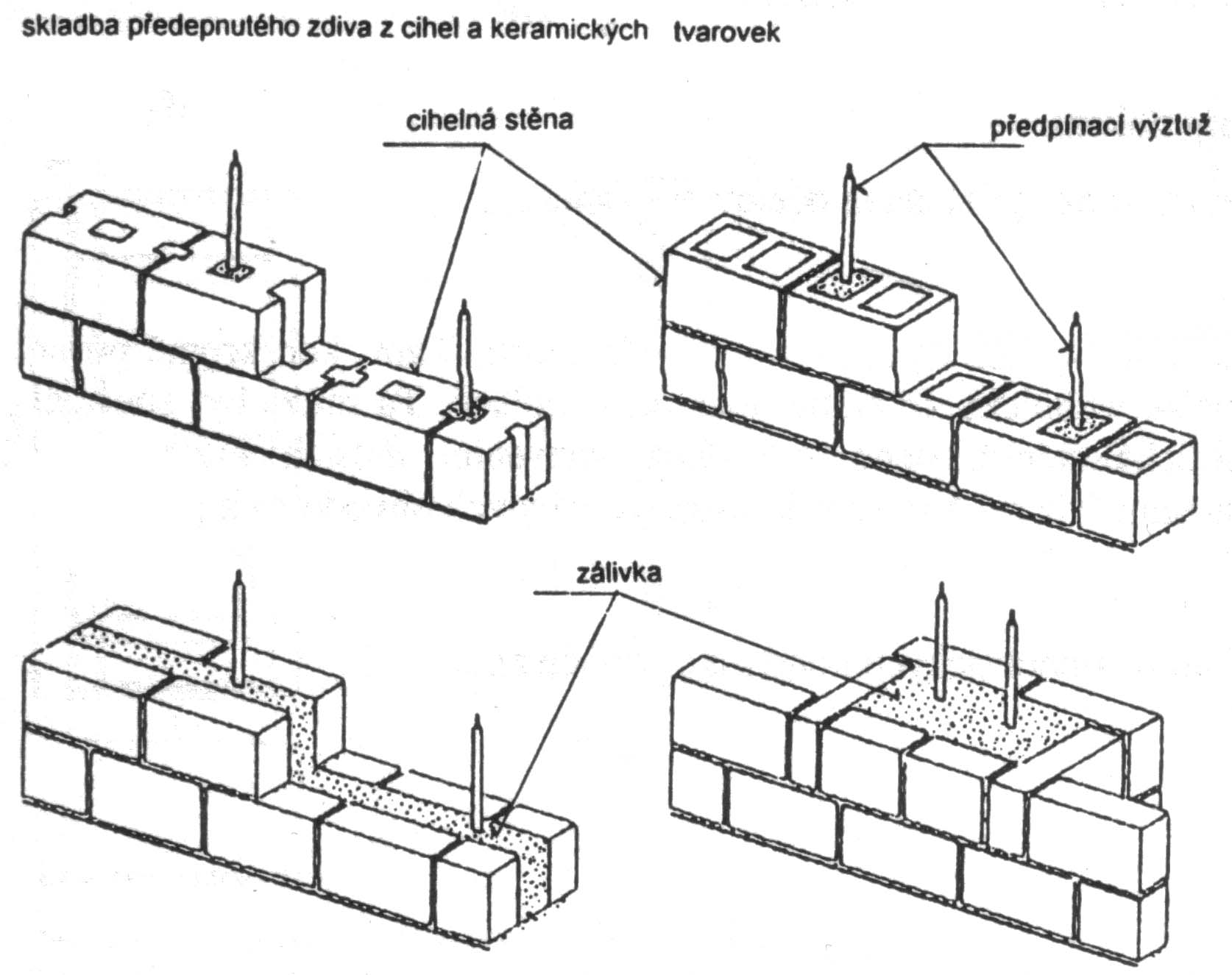 skladba předepnutého zdiva z cihel a keramických tvarovek

cihelná stěna

předpínací výztuž

zálivka